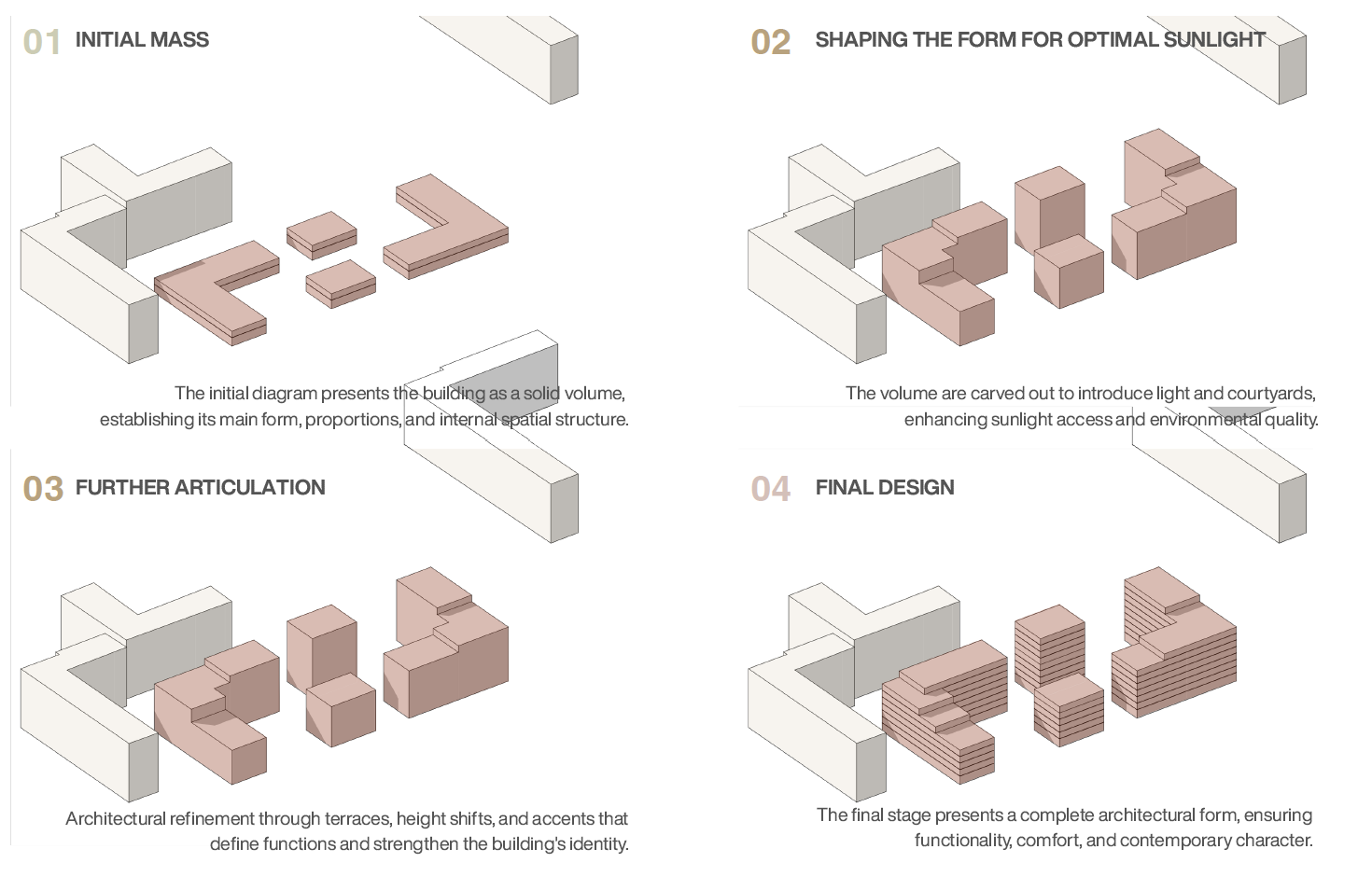 01 INITIAL MASS

The initial diagram presents the building as a solid volume, establishing its main form, proportions, and internal spatial structure.

02 SHAPING THE FORM FOR OPTIMAL SUNLIGHT

The volume are carved out to introduce light and courtyards, enhancing sunlight access and environmental quality.

03 FURTHER ARTICULATION

Architectural refinement through terraces, height shifts, and accents that define functions and strengthen the building's identity.

04 FINAL DESIGN

The final stage presents a complete architectural form, ensuring functionality, comfort, and contemporary character.